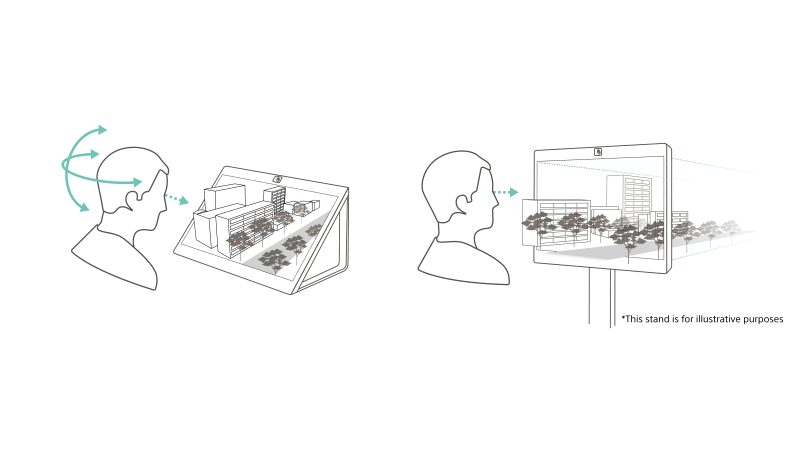 *This stand is for illustrative purposes